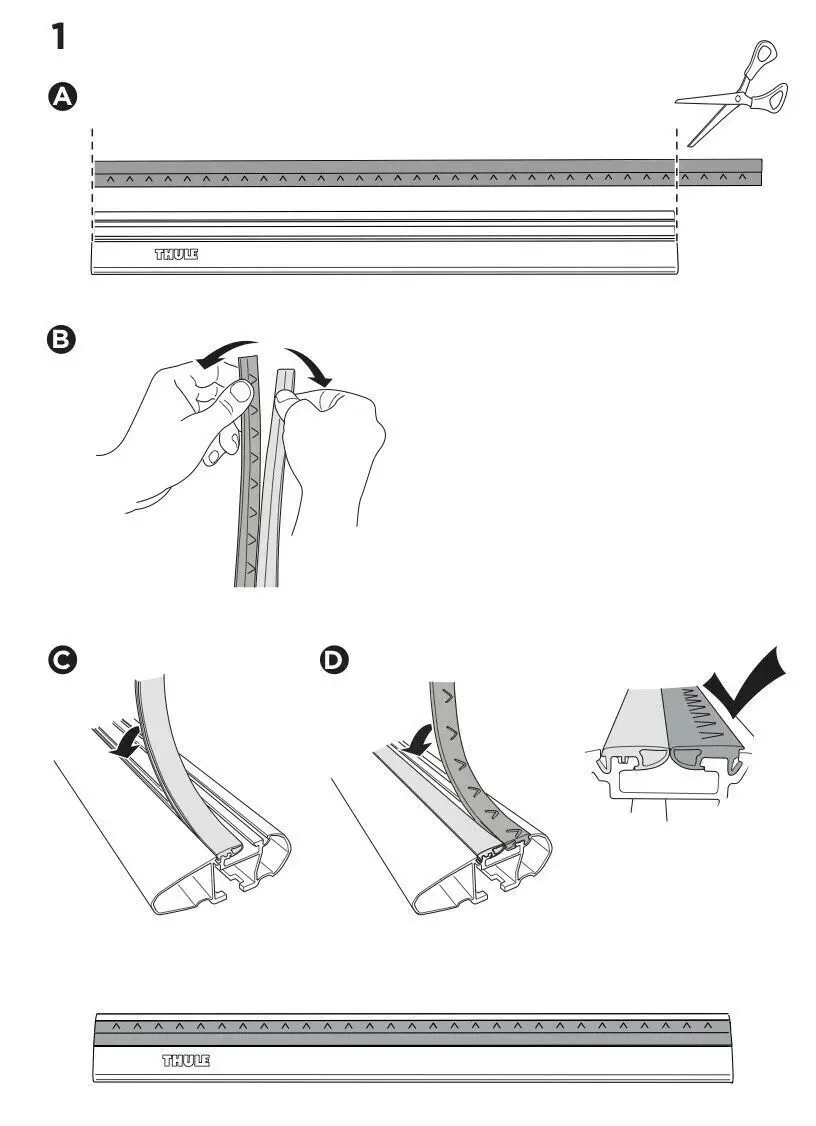 1

A

THULE

B

C

D

THULE