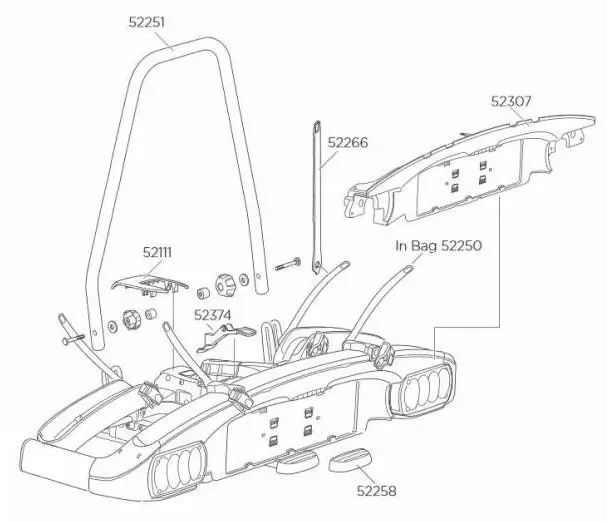 52251

52307

52266

In Bag 52250

52111

52374

52258